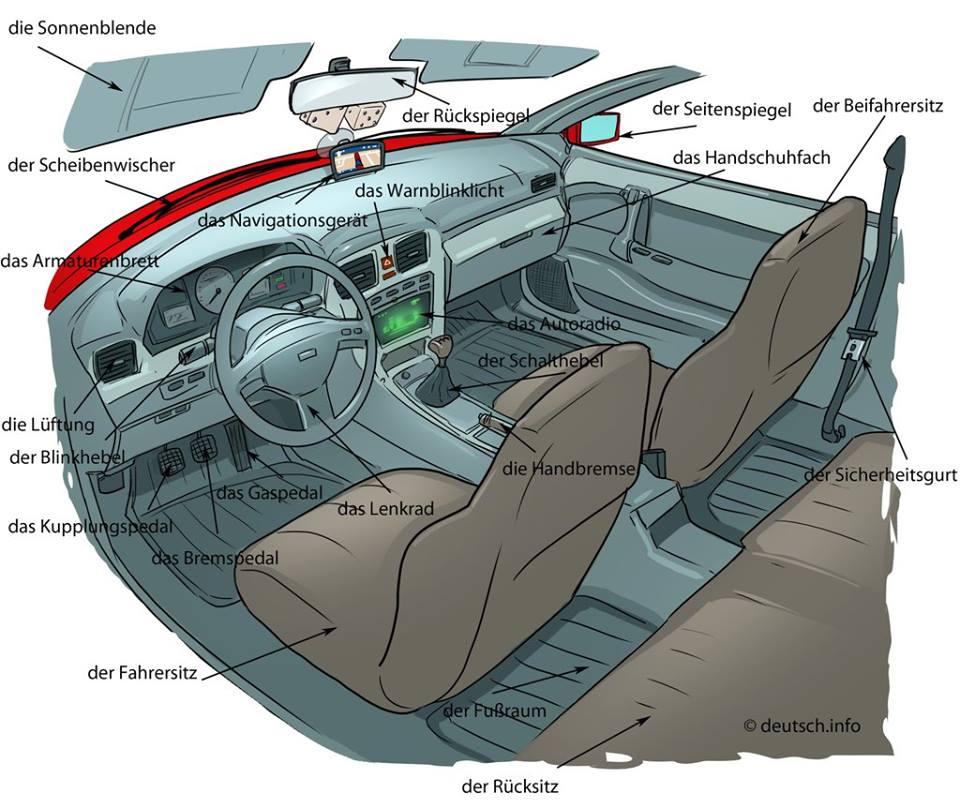 die Sonnenblende

der Rückspiegel

der Seitenspiegel

der Beifahrersitz

der Scheibenwischer

das Handschuhfach

das Warnblinklicht

das Navigationsgerät

das Armaturenbrett

das Autoradio

der Schalthebel

die Lüftung

der Blinkhebel

die Handbremse

der Sicherheitsgurt

das Gaspedal

das Lenkrad

das Kupplungspedal

das Bremspedal

der Fahrersitz

der Fußraum

© deutsch.info

der Rücksitz