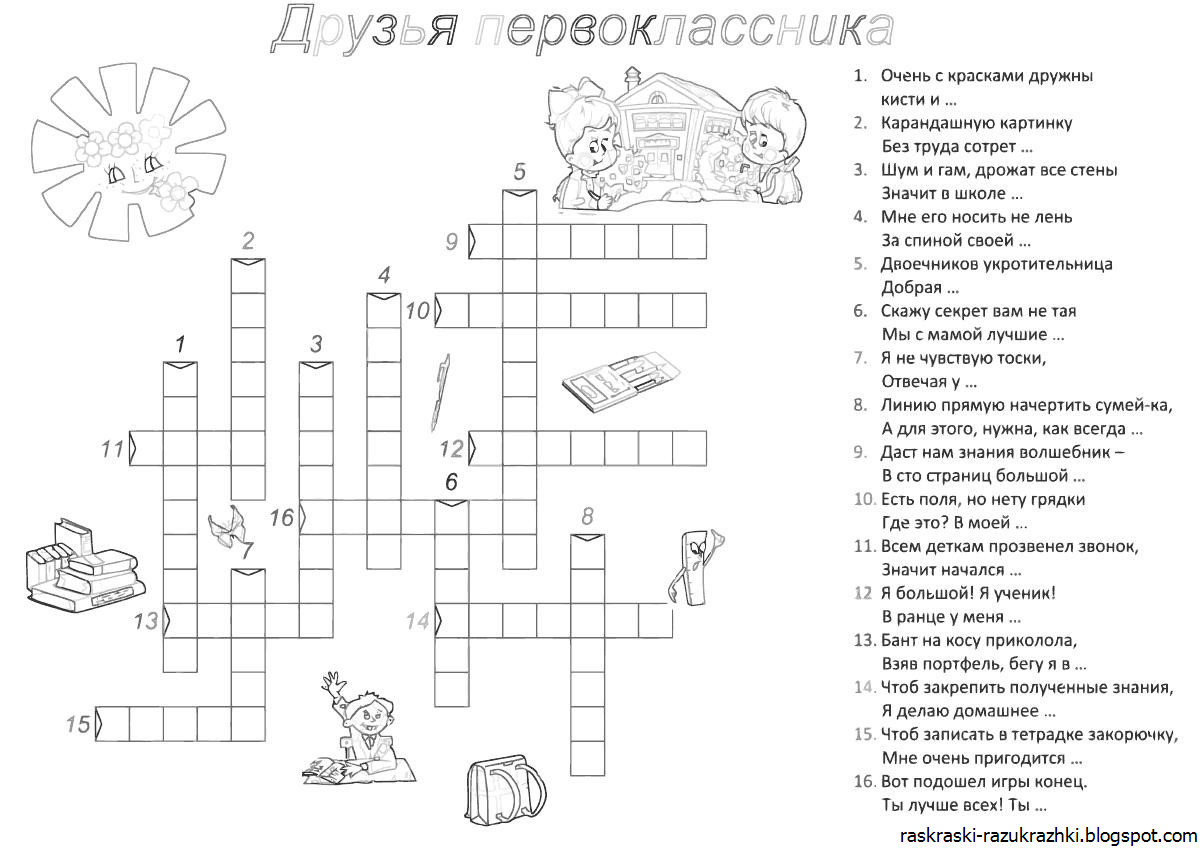 Друзья первоклассника

5
2
9
4
10
1
3
11
12
6
16
8
7
13
14
15

1. Очень с красками дружны
кисти и …
2. Карандашную картинку
Без труда сотрет …
3. Шум и гам, дрожат все стены
Значит в школе …
4. Мне его носить не лень
За спиной своей …
5. Двоечников укротительница
Добрая …
6. Скажу секрет вам не тая
Мы с мамой лучшие …
7. Я не чувствую тоски,
Отвечая у …
8. Линию прямую начертить сумей-ка,
А для этого, нужна, как всегда …
9. Даст нам знания волшебник –
В сто страниц большой …
10. Есть поля, но нету грядки
Где это? В моей …
11. Всем деткам прозвенел звонок,
Значит начался …
12 Я большой! Я ученик!
В ранце у меня …
13. Бант на косу приколола,
Взяв портфель, бегу я в …
14. Чтоб закрепить полученные знания,
Я делаю домашнее …
15. Чтоб записать в тетрадке закорючку,
Мне очень пригодится …
16. Вот подошел игры конец.
Ты лучше всех! Ты …

raskraski-razukrazhki.blogspot.com