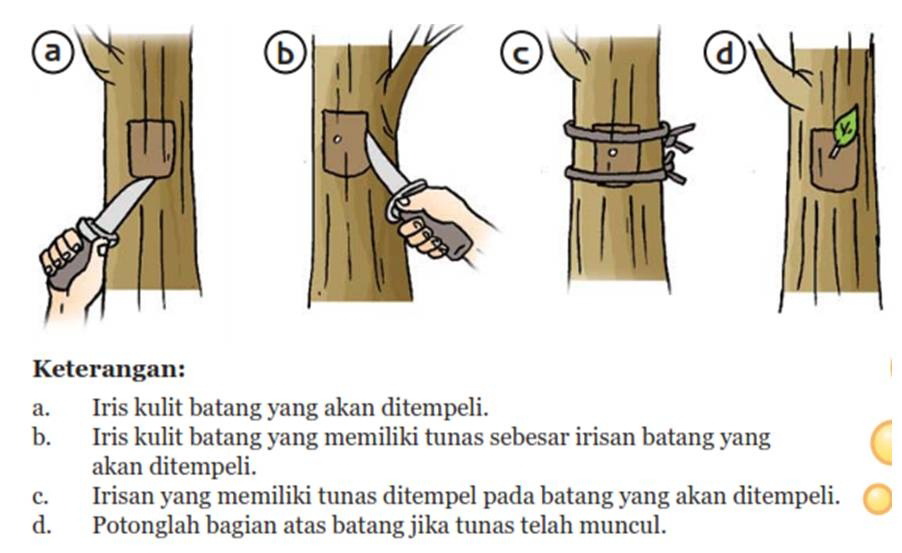 a

b

c

d

**Keterangan:**
a. Iris kulit batang yang akan ditempeli.
b. Iris kulit batang yang memiliki tunas sebesar irisan batang yang akan ditempeli.
c. Irisan yang memiliki tunas ditempel pada batang yang akan ditempeli.
d. Potonglah bagian atas batang jika tunas telah muncul.