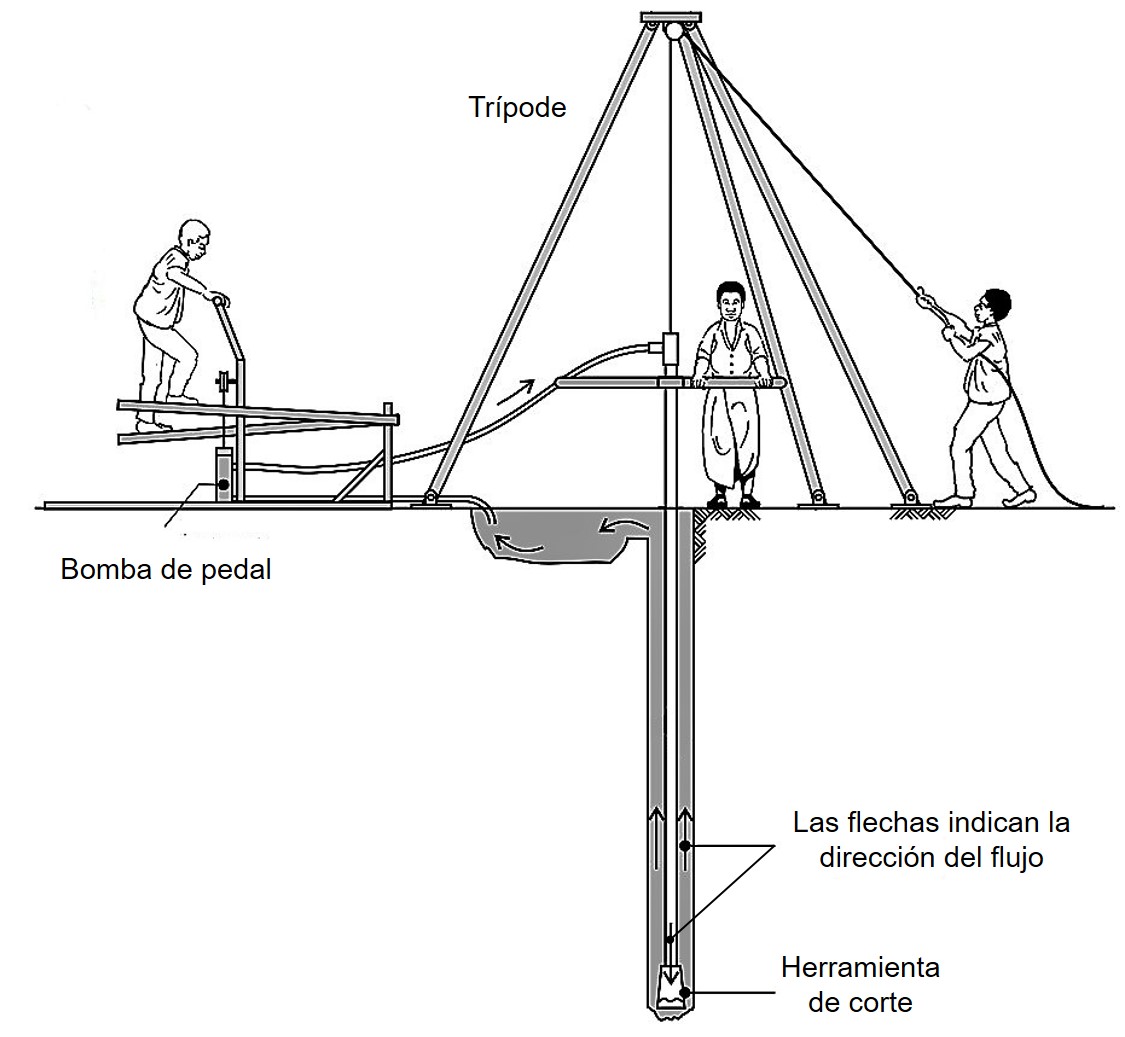 Trípode

Bomba de pedal

Las flechas indican la dirección del flujo

Herramienta de corte