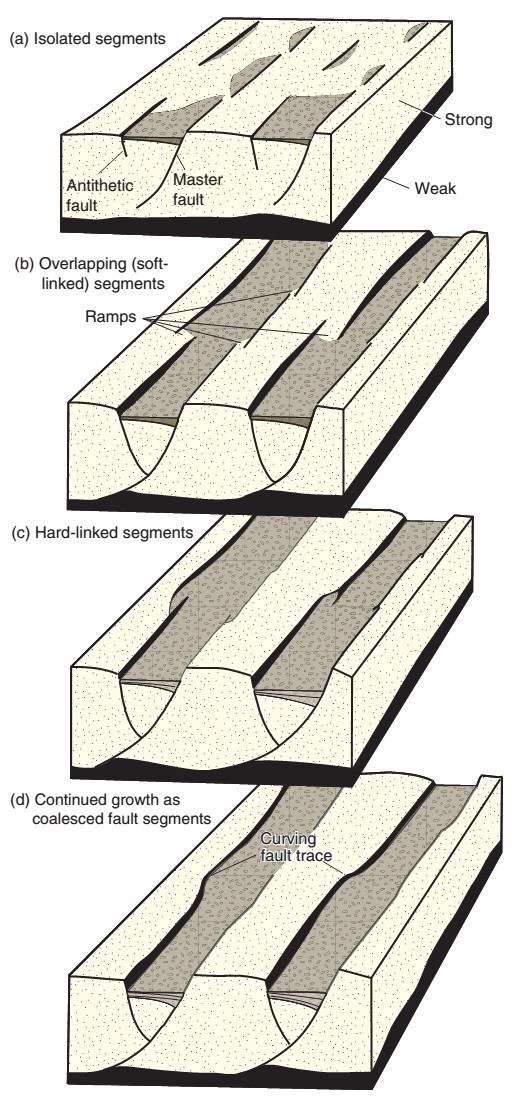 (a) Isolated segments

Strong

Antithetic fault

Master fault

Weak

(b) Overlapping (soft-linked) segments

Ramps

(c) Hard-linked segments

(d) Continued growth as coalesced fault segments

Curving fault trace