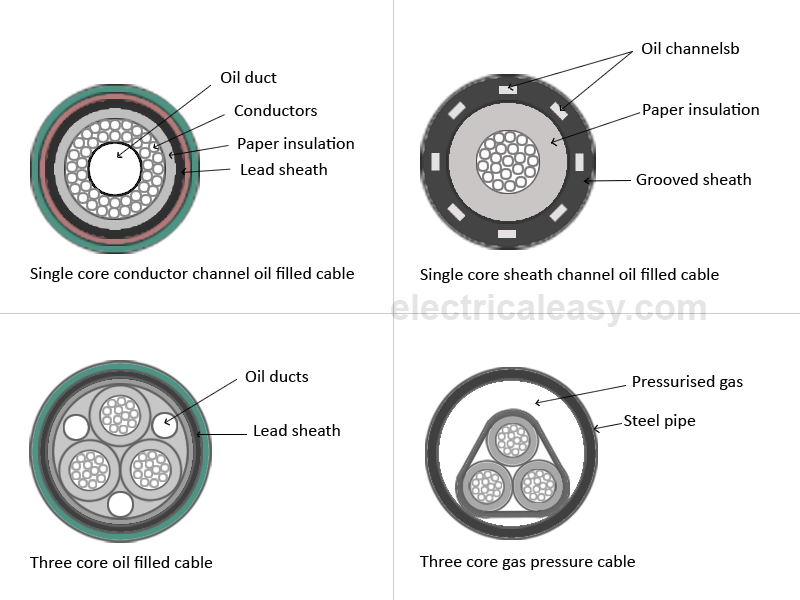 Oil duct
Conductors
Paper insulation
Lead sheath

Single core conductor channel oil filled cable

Oil channelsb
Paper insulation
Grooved sheath

Single core sheath channel oil filled cable

electricaleasy.com

Oil ducts
Lead sheath

Three core oil filled cable

Pressurised gas
Steel pipe

Three core gas pressure cable