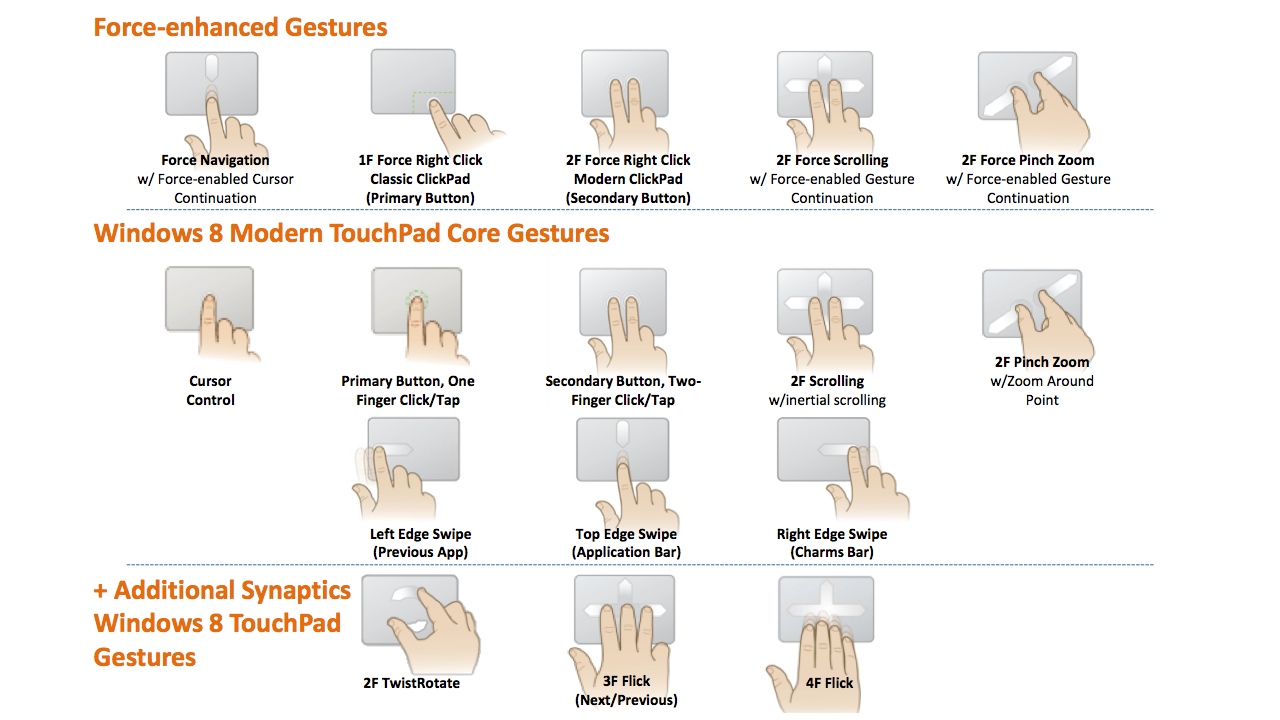 Force-enhanced Gestures

Force Navigation
w/ Force-enabled Cursor Continuation

1F Force Right Click
Classic ClickPad
(Primary Button)

2F Force Right Click
Modern ClickPad
(Secondary Button)

2F Force Scrolling
w/ Force-enabled Gesture Continuation

2F Force Pinch Zoom
w/ Force-enabled Gesture Continuation

Windows 8 Modern TouchPad Core Gestures

Cursor Control

Primary Button, One Finger Click/Tap

Secondary Button, Two-Finger Click/Tap

2F Scrolling
w/inertial scrolling

2F Pinch Zoom
w/Zoom Around Point

Left Edge Swipe
(Previous App)

Top Edge Swipe
(Application Bar)

Right Edge Swipe
(Charms Bar)

+ Additional Synaptics Windows 8 TouchPad Gestures

2F TwistRotate

3F Flick
(Next/Previous)

4F Flick