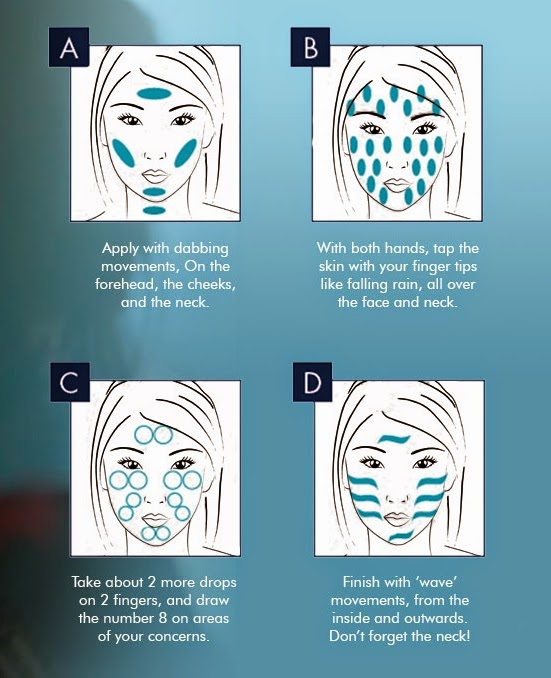 A

Apply with dabbing movements, On the forehead, the cheeks, and the neck.

B

With both hands, tap the skin with your finger tips like falling rain, all over the face and neck.

C

Take about 2 more drops on 2 fingers, and draw the number 8 on areas of your concerns.

D

Finish with 'wave' movements, from the inside and outwards. Don't forget the neck!