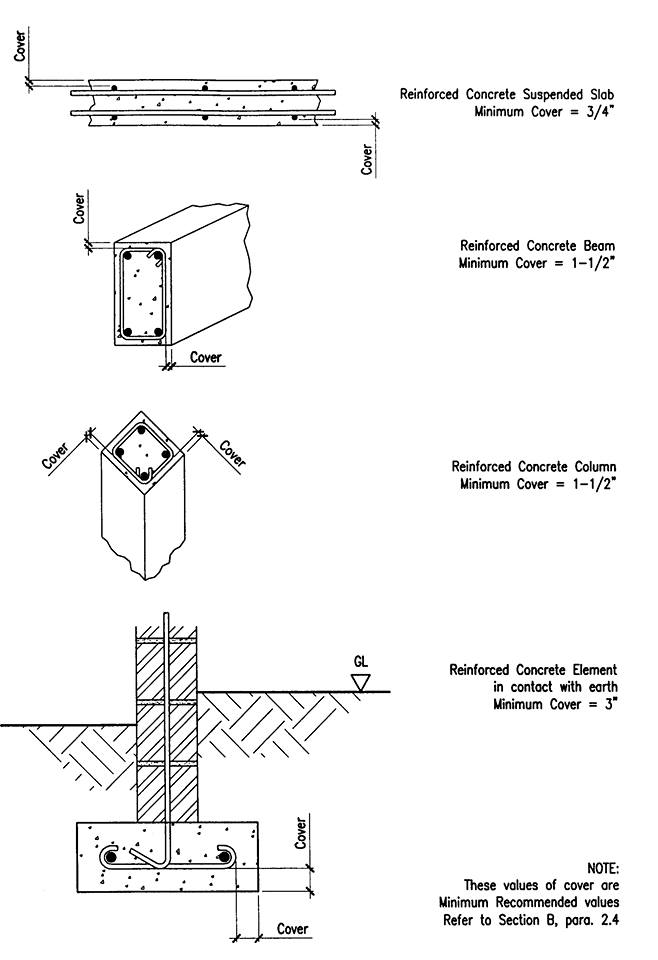 Cover

Cover

Reinforced Concrete Suspended Slab
Minimum Cover = 3/4"

Cover

Cover

Reinforced Concrete Beam
Minimum Cover = 1-1/2"

Cover

Cover

Reinforced Concrete Column
Minimum Cover = 1-1/2"

GL

Reinforced Concrete Element
in contact with earth
Minimum Cover = 3"

Cover

Cover

NOTE:
These values of cover are
Minimum Recommended values
Refer to Section B, para. 2.4