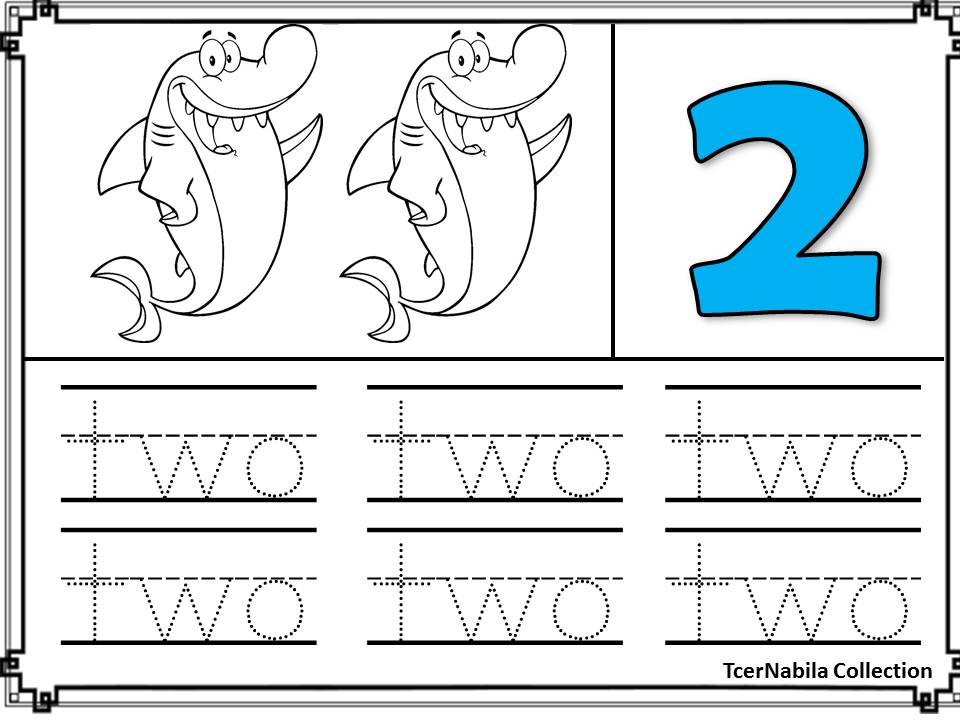 2

two two two

two two two

TcerNabila Collection