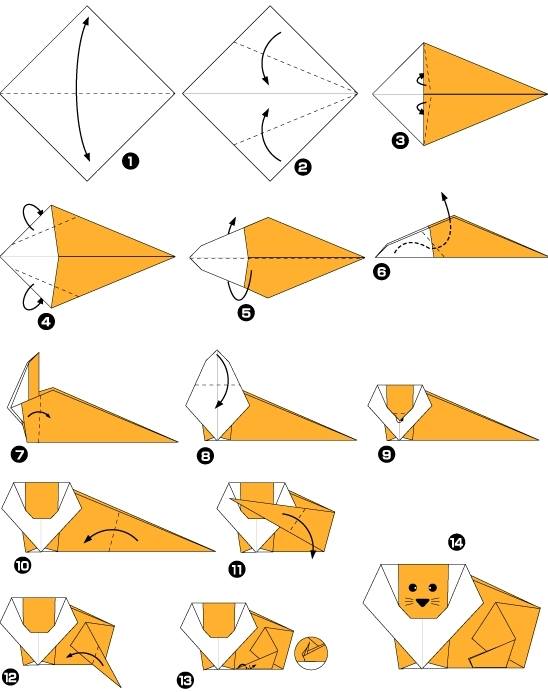 1
2
3
4
5
6
7
8
9
10
11
14
12
13