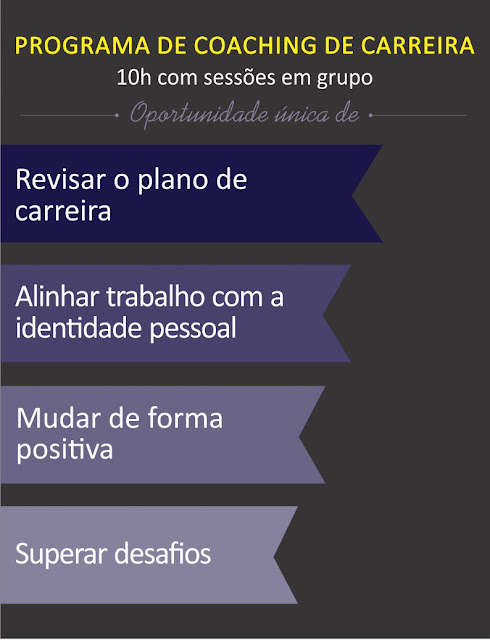 PROGRAMA DE COACHING DE CARREIRA
10h com sessões em grupo

Oportunidade única de

Revisar o plano de carreira

Alinhar trabalho com a identidade pessoal

Mudar de forma positiva

Superar desafios