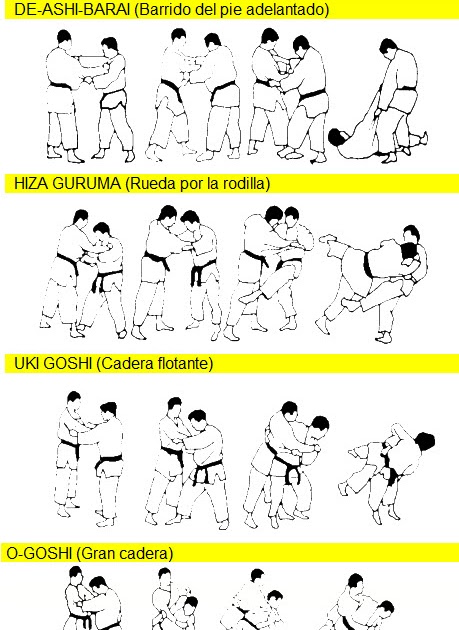 DE-ASHI-BARAI (Barrido del pie adelantado)

HIZA GURUMA (Rueda por la rodilla)

UKI GOSHI (Cadera flotante)

O-GOSHI (Gran cadera)