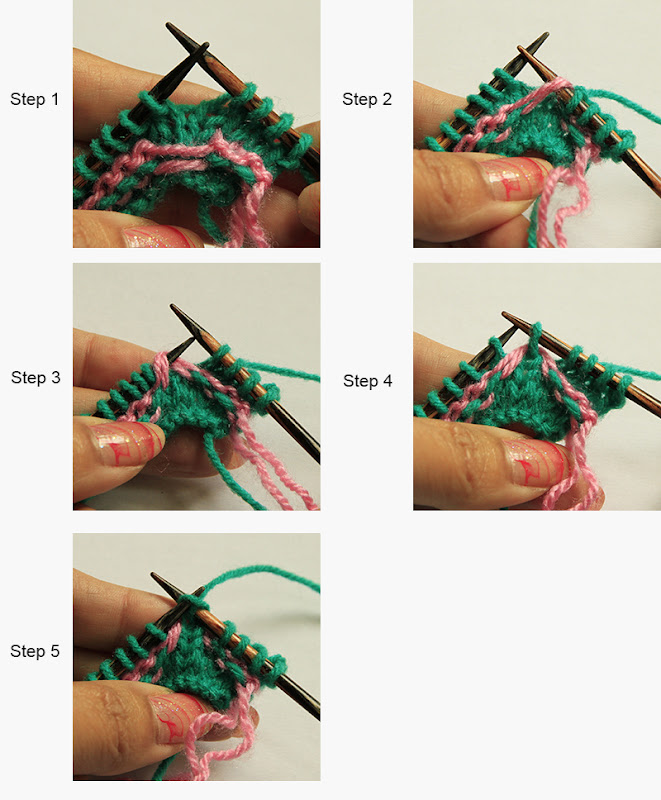 Step 1

Step 2

Step 3

Step 4

Step 5