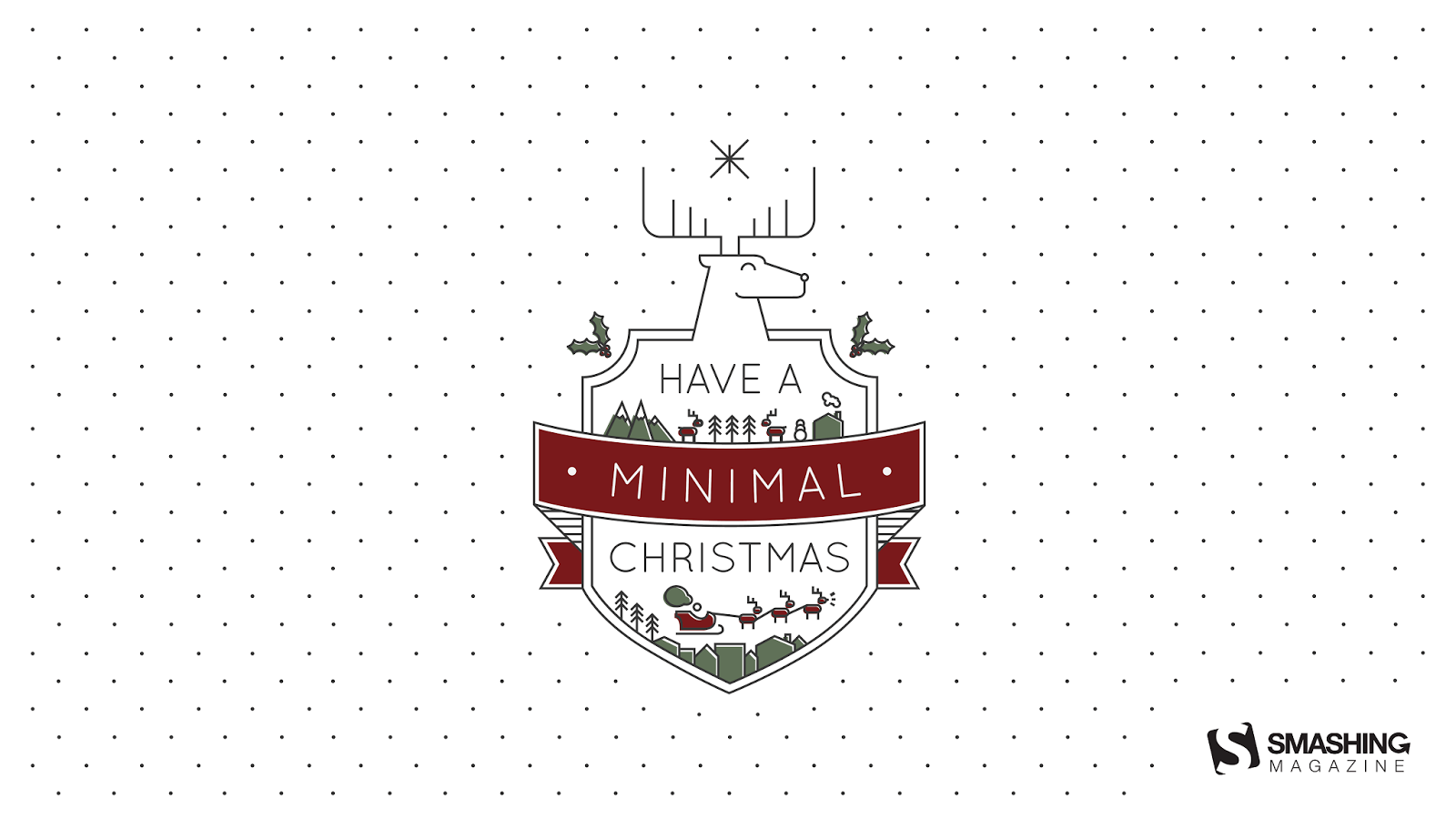 HAVE A
MINIMAL
CHRISTMAS

SMASHING
MAGAZINE