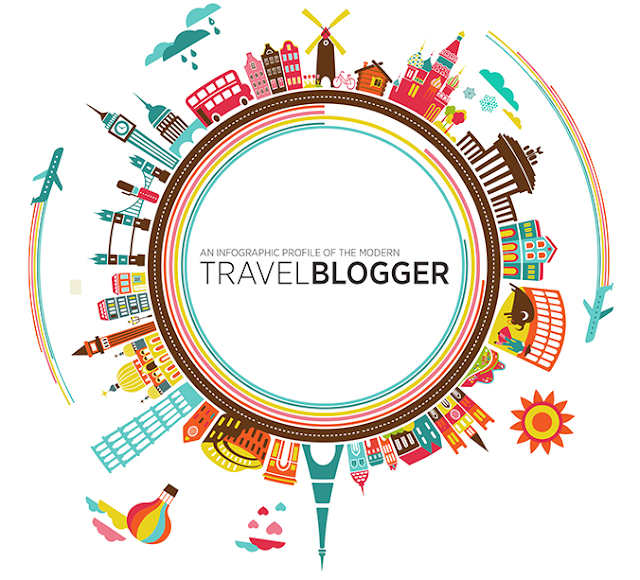 AN INFOGRAPHIC PROFILE OF THE MODERN
TRAVELBLOGGER