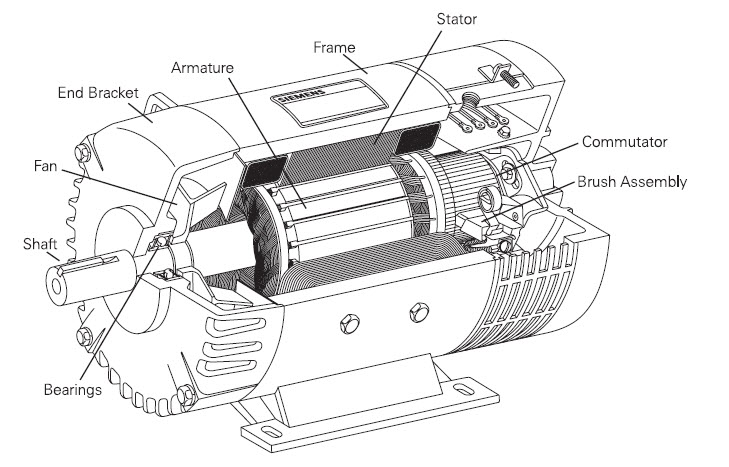 Stator
Frame
Armature
End Bracket
SIEMENS
Commutator
Fan
Brush Assembly
Shaft
Bearings