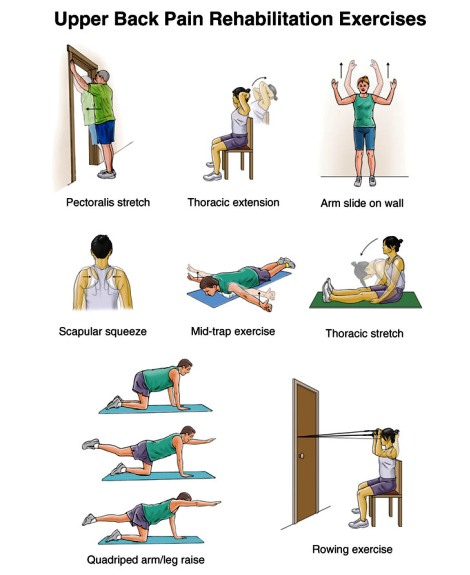 Upper Back Pain Rehabilitation Exercises

Pectoralis stretch

Thoracic extension

Arm slide on wall

Scapular squeeze

Mid-trap exercise

Thoracic stretch

Quadriped arm/leg raise

Rowing exercise