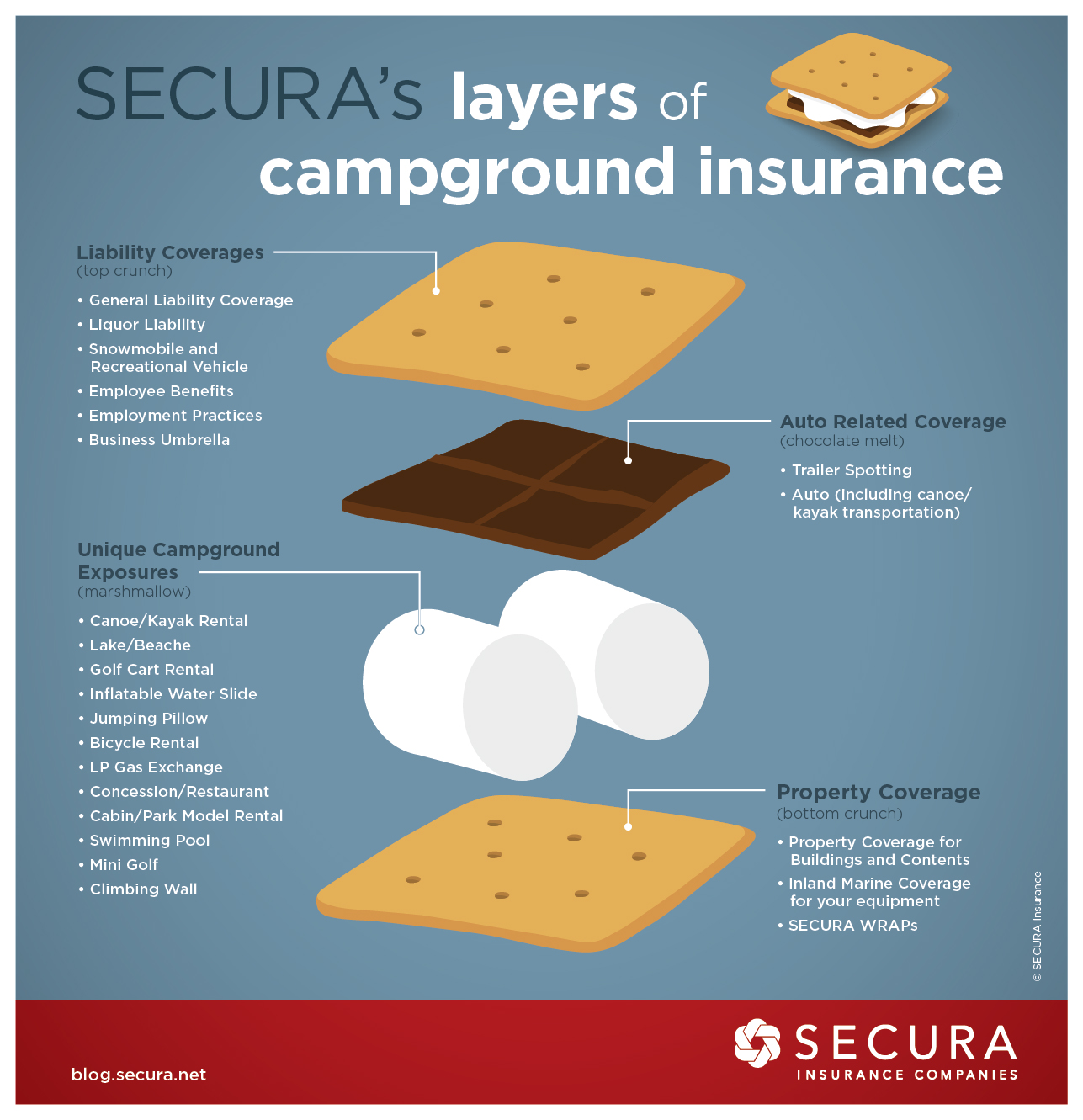 SECURA's layers of campground insurance

Liability Coverages
(top crunch)

• General Liability Coverage
• Liquor Liability
• Snowmobile and Recreational Vehicle
• Employee Benefits
• Employment Practices
• Business Umbrella

Auto Related Coverage
(chocolate melt)

• Trailer Spotting
• Auto (including canoe/ kayak transportation)

Unique Campground Exposures
(marshmallow)

• Canoe/Kayak Rental
• Lake/Beache
• Golf Cart Rental
• Inflatable Water Slide
• Jumping Pillow
• Bicycle Rental
• LP Gas Exchange
• Concession/Restaurant
• Cabin/Park Model Rental
• Swimming Pool
• Mini Golf
• Climbing Wall

Property Coverage
(bottom crunch)

• Property Coverage for Buildings and Contents
• Inland Marine Coverage for your equipment
• SECURA WRAPs

© SECURA Insurance

blog.secura.net

SECURA
INSURANCE COMPANIES