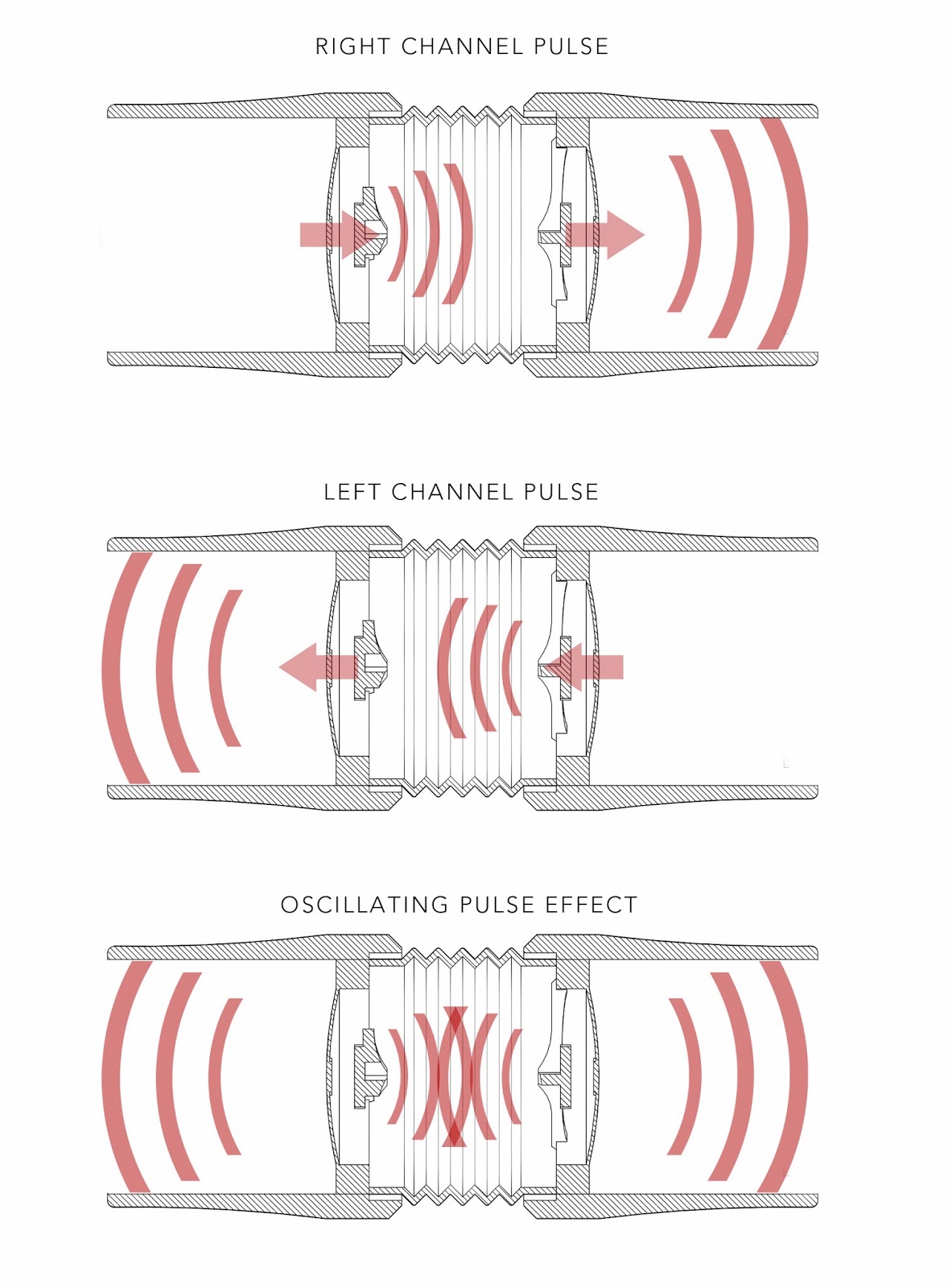 RIGHT CHANNEL PULSE

LEFT CHANNEL PULSE

OSCILLATING PULSE EFFECT