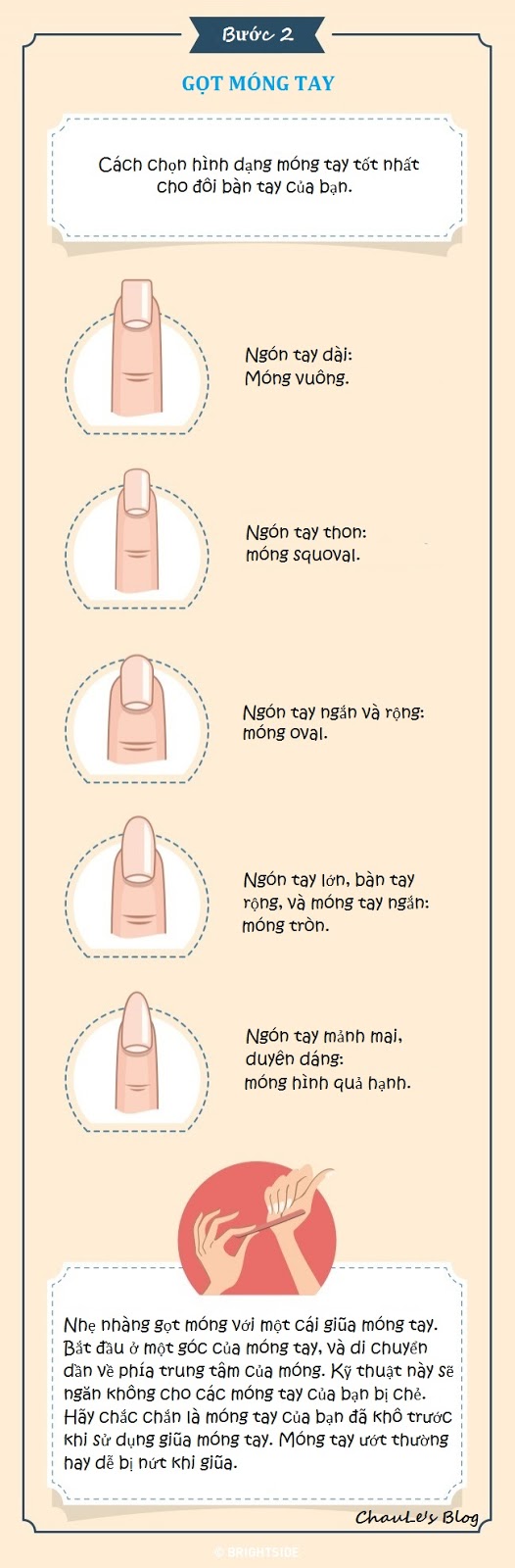 Bước 2

GỌT MÓNG TAY

Cách chọn hình dạng móng tay tốt nhất cho đôi bàn tay của bạn.

Ngón tay dài: Móng vuông.

Ngón tay thon: móng squoval.

Ngón tay ngắn và rộng: móng oval.

Ngón tay lớn, bàn tay rộng, và móng tay ngắn: móng tròn.

Ngón tay mảnh mai, duyên dáng: móng hình quả hạnh.

Nhẹ nhàng gọt móng với một cái giũa móng tay. Bắt đầu ở một góc của móng tay, và di chuyển dần về phía trung tâm của móng. Kỹ thuật này sẽ ngăn không cho các móng tay của bạn bị chẻ. Hãy chắc chắn là móng tay của bạn đã khô trước khi sử dụng giũa móng tay. Móng tay ướt thường hay dễ bị nứt khi giũa.

ChauLe's Blog

© BRIGHTSIDE