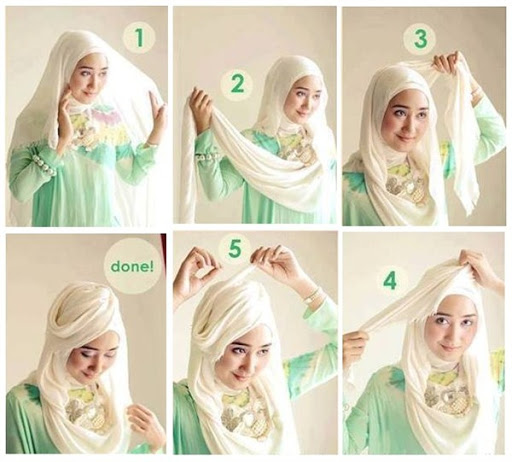 1

2

3

done!

5

4