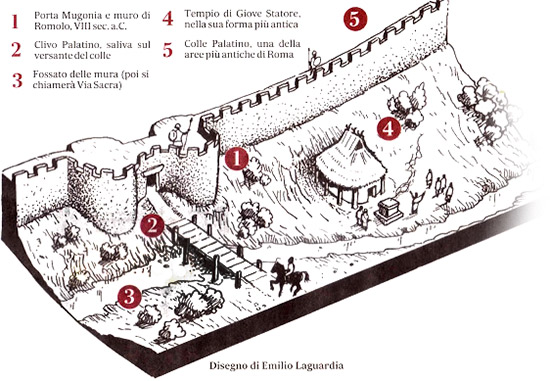 1 Porta Mugonia e muro di Romolo, VIII sec. a.C.

2 Clivo Palatino, saliva sul versante del colle

3 Fossato delle mura (poi si chiamerà Via Sacra)

4 Tempio di Giove Statore, nella sua forma più antica

5 Colle Palatino, una della aree più antiche di Roma

5

4

1

2

3

Disegno di Emilio Laguardia