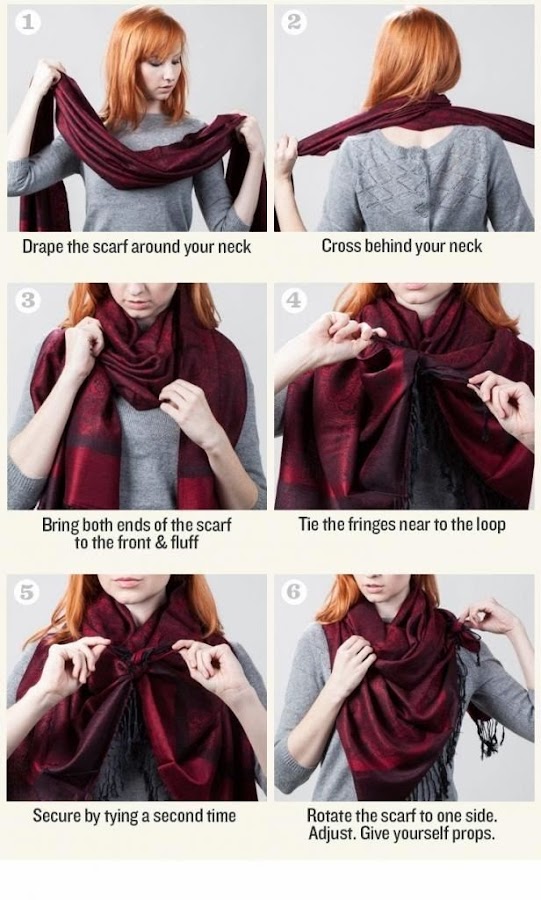 1
Drape the scarf around your neck

2
Cross behind your neck

3
Bring both ends of the scarf to the front & fluff

4
Tie the fringes near to the loop

5
Secure by tying a second time

6
Rotate the scarf to one side. Adjust. Give yourself props.