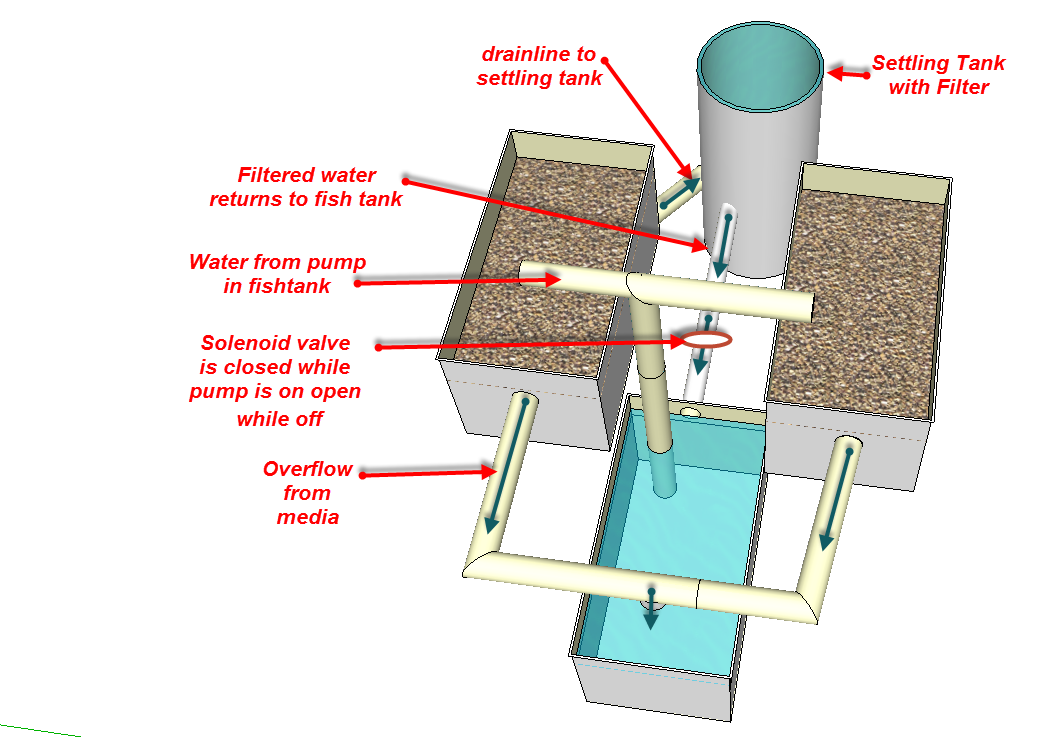 drainline to settling tank

Settling Tank with Filter

Filtered water returns to fish tank

Water from pump in fishtank

Solenoid valve is closed while pump is on open while off

Overflow from media