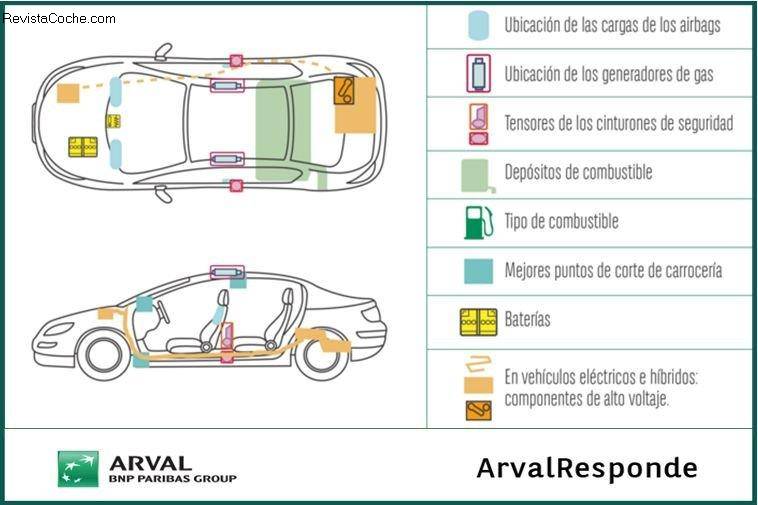 RevistaCoche.com

Ubicación de las cargas de los airbags

Ubicación de los generadores de gas

Tensores de los cinturones de seguridad

Depósitos de combustible

Tipo de combustible

Mejores puntos de corte de carrocería

Baterías

En vehículos eléctricos e híbridos: componentes de alto voltaje.

ARVAL
BNP PARIBAS GROUP

ArvalResponde