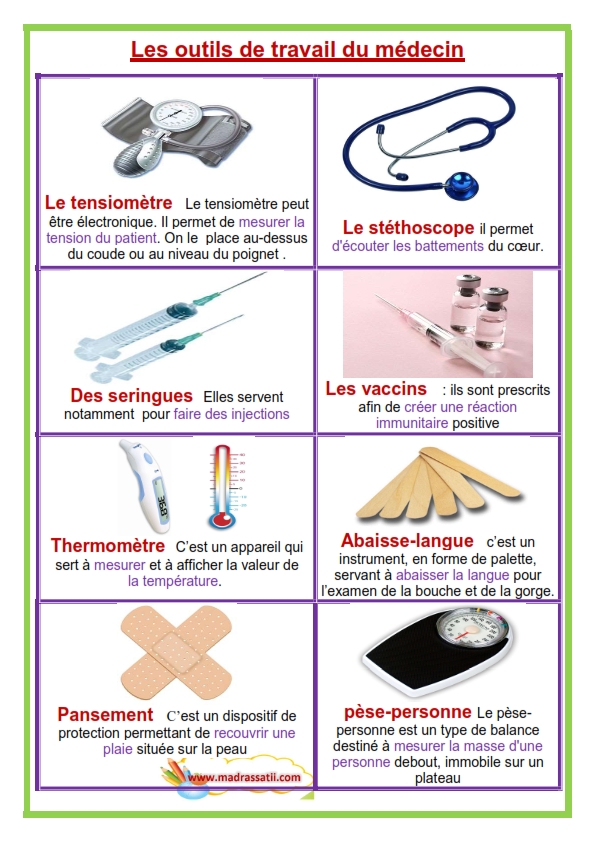 Les outils de travail du médecin

Le tensiomètre Le tensiomètre peut être électronique. Il permet de mesurer la tension du patient. On le place au-dessus du coude ou au niveau du poignet .

Le stéthoscope il permet d'écouter les battements du cœur.

Des seringues Elles servent notamment pour faire des injections

Les vaccins : ils sont prescrits afin de créer une réaction immunitaire positive

Thermomètre C'est un appareil qui sert à mesurer et à afficher la valeur de la température.

Abaisse-langue c'est un instrument, en forme de palette, servant à abaisser la langue pour l'examen de la bouche et de la gorge.

Pansement C'est un dispositif de protection permettant de recouvrir une plaie située sur la peau

www.madrassatii.com

pèse-personne Le pèse-personne est un type de balance destiné à mesurer la masse d'une personne debout, immobile sur un plateau