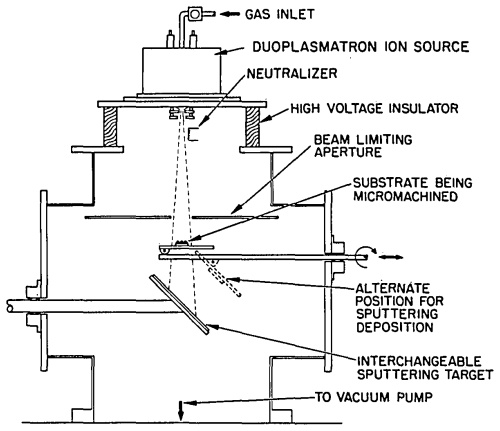 GAS INLET
DUOPLASMATRON ION SOURCE
NEUTRALIZER
HIGH VOLTAGE INSULATOR
BEAM LIMITING APERTURE
SUBSTRATE BEING MICROMACHINED
ALTERNATE POSITION FOR SPUTTERING DEPOSITION
INTERCHANGEABLE SPUTTERING TARGET
TO VACUUM PUMP