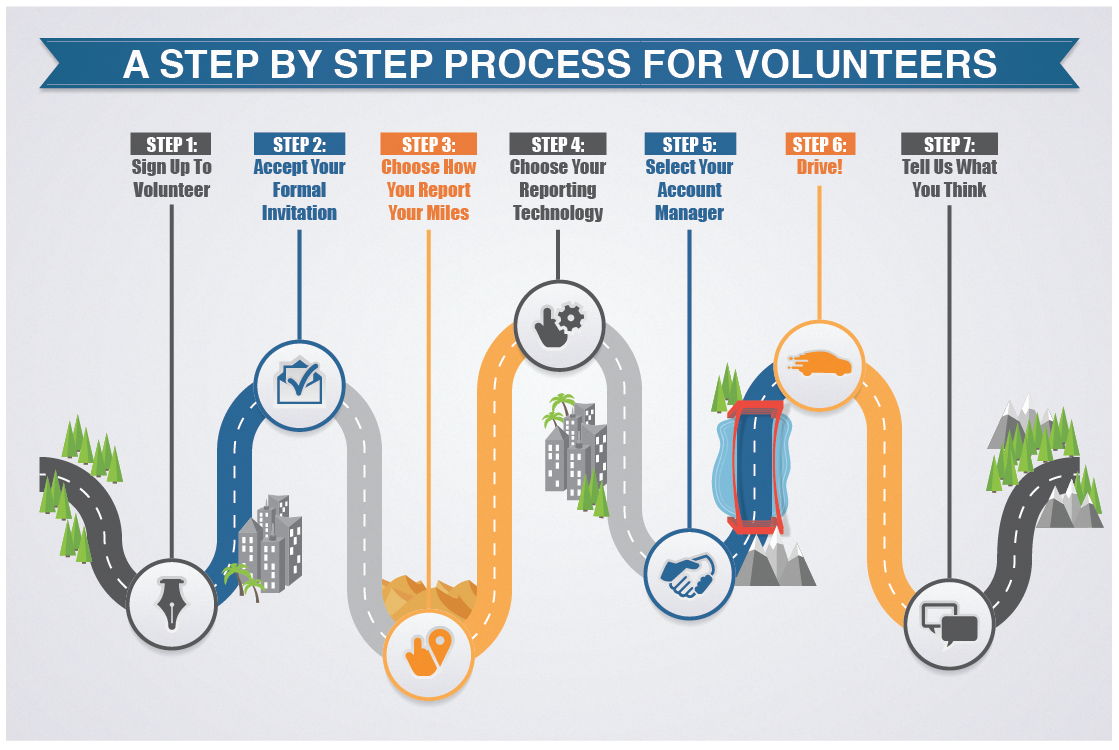 A STEP BY STEP PROCESS FOR VOLUNTEERS

STEP 1:
Sign Up To Volunteer

STEP 2:
Accept Your Formal Invitation

STEP 3:
Choose How You Report Your Miles

STEP 4:
Choose Your Reporting Technology

STEP 5:
Select Your Account Manager

STEP 6:
Drive!

STEP 7:
Tell Us What You Think