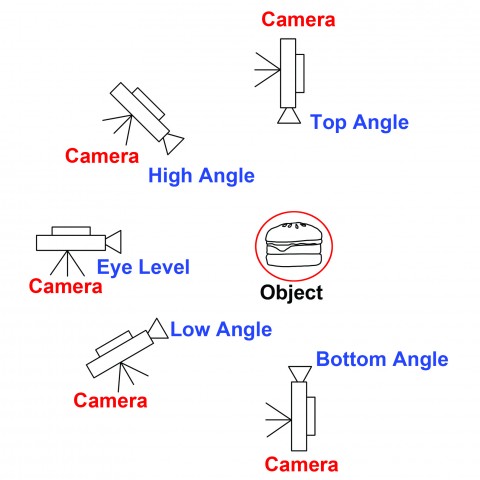 Camera
Top Angle
Camera
High Angle
Eye Level
Camera
Object
Low Angle
Camera
Bottom Angle
Camera