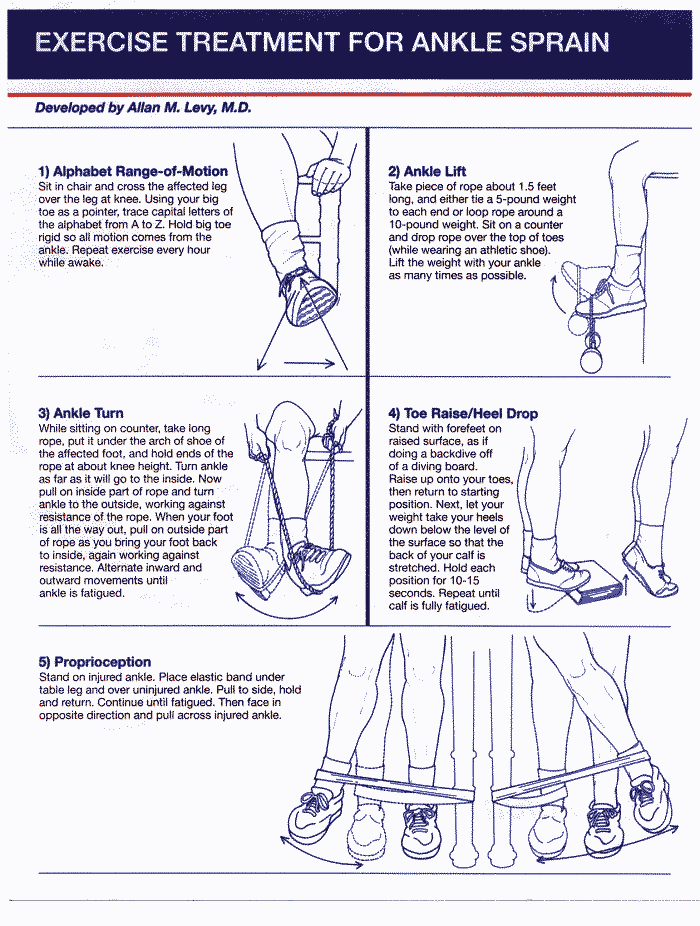 EXERCISE TREATMENT FOR ANKLE SPRAIN

Developed by Allan M. Levy, M.D.

1) Alphabet Range-of-Motion
Sit in chair and cross the affected leg over the leg at knee. Using your big toe as a pointer, trace capital letters of the alphabet from A to Z. Hold big toe rigid so all motion comes from the ankle. Repeat exercise every hour while awake.

2) Ankle Lift
Take piece of rope about 1.5 feet long, and either tie a 5-pound weight to each end or loop rope around a 10-pound weight. Sit on a counter and drop rope over the top of toes (while wearing an athletic shoe). Lift the weight with your ankle as many times as possible.

3) Ankle Turn
While sitting on counter, take long rope, put it under the arch of shoe of the affected foot, and hold ends of the rope at about knee height. Turn ankle as far as it will go to the inside. Now pull on inside part of rope and turn ankle to the outside, working against resistance of the rope. When your foot is all the way out, pull on outside part of rope as you bring your foot back to inside, again working against resistance. Alternate inward and outward movements until ankle is fatigued.

4) Toe Raise/Heel Drop
Stand with forefeet on raised surface, as if doing a backdive off of a diving board. Raise up onto your toes, then return to starting position. Next, let your weight take your heels down below the level of the surface so that the back of your calf is stretched. Hold each position for 10-15 seconds. Repeat until calf is fully fatigued.

5) Proprioception
Stand on injured ankle. Place elastic band under table leg and over uninjured ankle. Pull to side, hold and return. Continue until fatigued. Then face in opposite direction and pull across injured ankle.