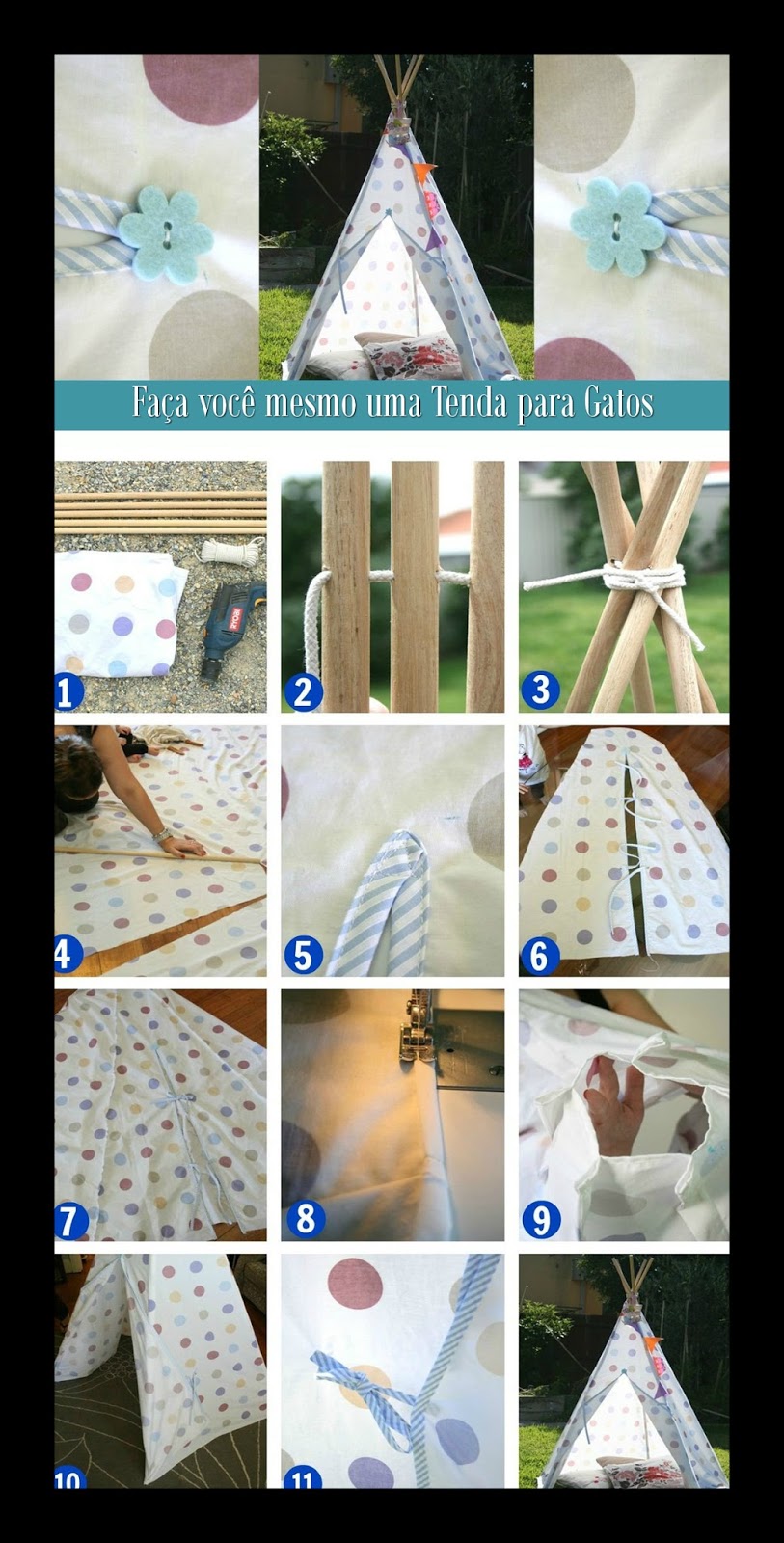 Faça você mesmo uma Tenda para Gatos

1

2

3

4

5

6

7

8

9

10

11