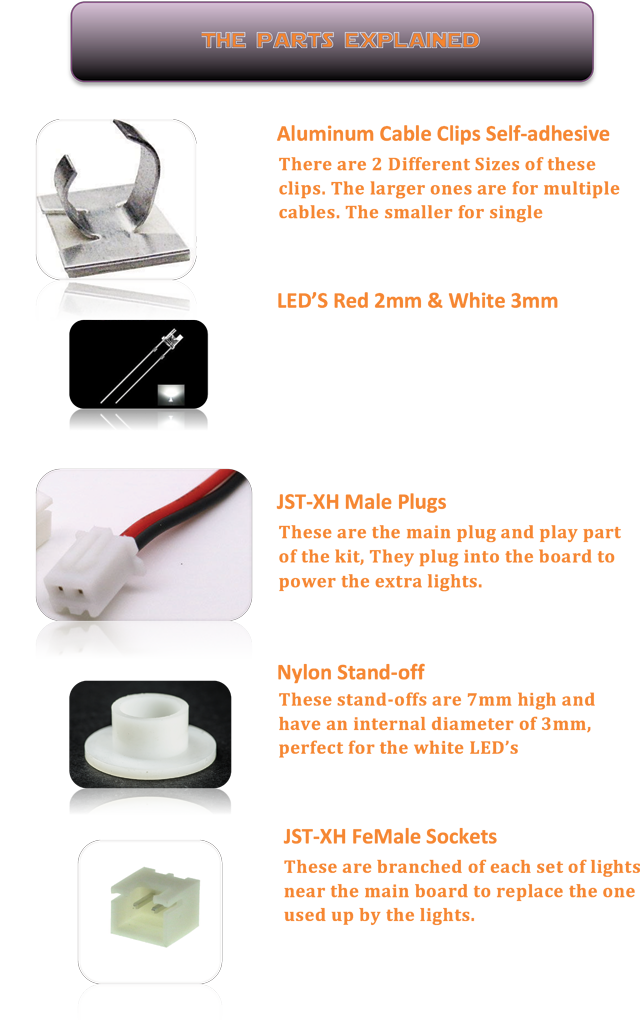 THE PARTS EXPLAINED

Aluminum Cable Clips Self-adhesive

There are 2 Different Sizes of these clips. The larger ones are for multiple cables. The smaller for single

LED'S Red 2mm & White 3mm

JST-XH Male Plugs

These are the main plug and play part of the kit, They plug into the board to power the extra lights.

Nylon Stand-off

These stand-offs are 7mm high and have an internal diameter of 3mm, perfect for the white LED's

JST-XH FeMale Sockets

These are branched of each set of lights near the main board to replace the one used up by the lights.