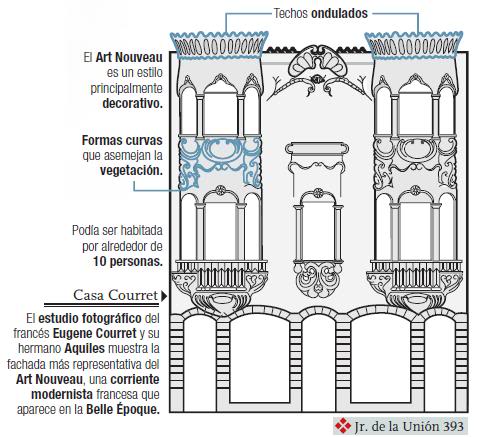 Techos ondulados

El Art Nouveau es un estilo principalmente decorativo.

Formas curvas que asemejan la vegetación.

Podía ser habitada por alrededor de 10 personas.

Casa Courret

El estudio fotográfico del francés Eugene Courret y su hermano Aquiles muestra la fachada más representativa del Art Nouveau, una corriente modernista francesa que aparece en la Belle Époque.

Jr. de la Unión 393