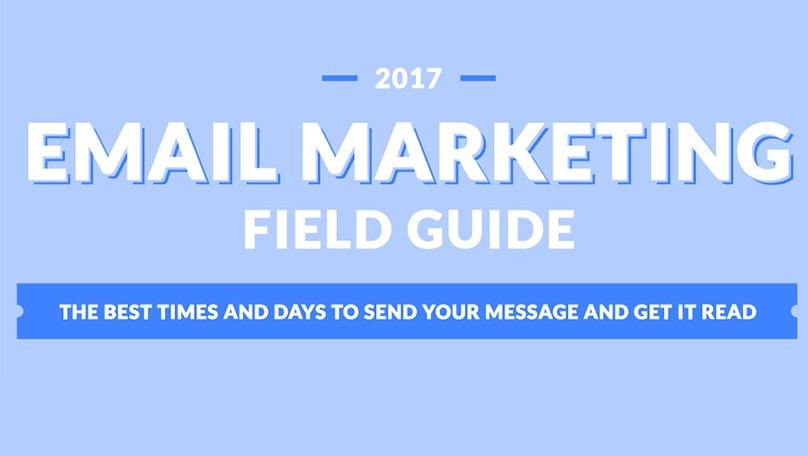 2017

EMAIL MARKETING

FIELD GUIDE

THE BEST TIMES AND DAYS TO SEND YOUR MESSAGE AND GET IT READ