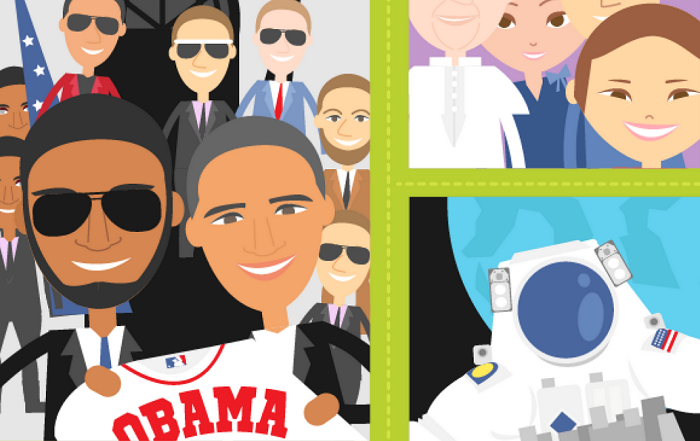 OBAMA