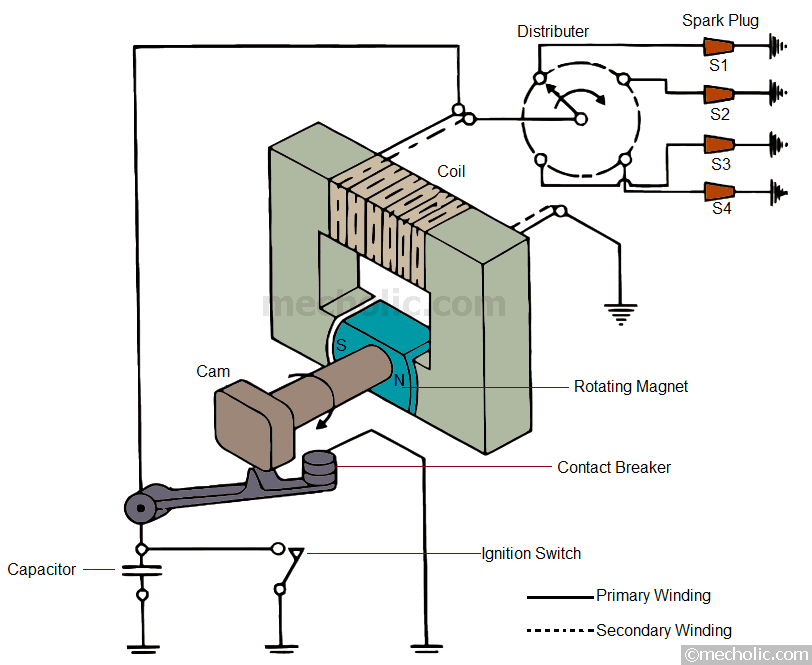 Distributer
Spark Plug
S1
S2
S3
S4
Coil
mecholic.com
S
N
Cam
Rotating Magnet
Contact Breaker
Ignition Switch
Capacitor
Primary Winding
Secondary Winding
©mecholic.com