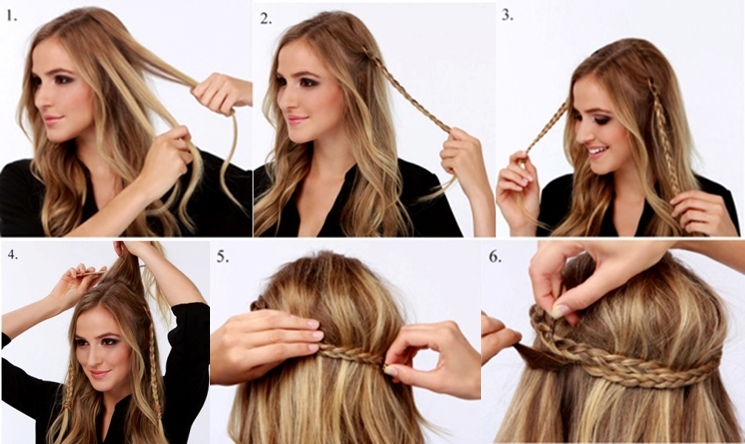 1.

2.

3.

4.

5.

6.