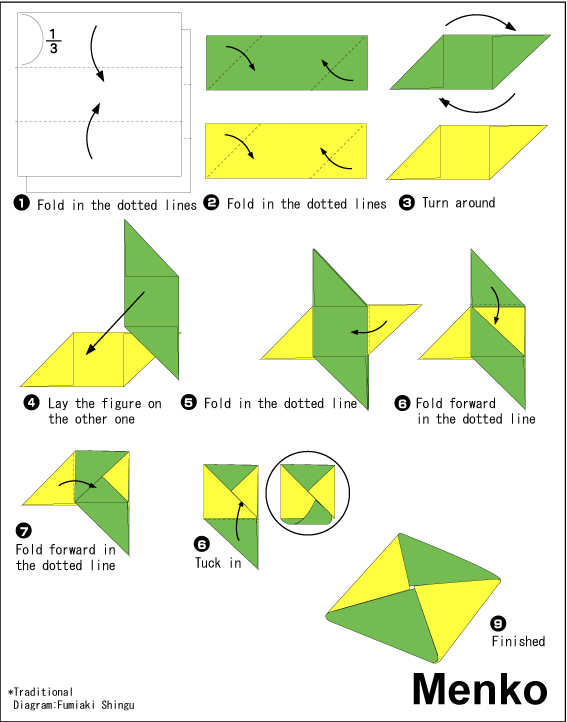 $\frac{1}{3}$

❶ Fold in the dotted lines ❷ Fold in the dotted lines ❸ Turn around

❹ Lay the figure on the other one

❺ Fold in the dotted line

❻ Fold forward in the dotted line

❼ Fold forward in the dotted line

❻ Tuck in

❾ Finished

*Traditional
Diagram:Fumiaki Shingu

Menko