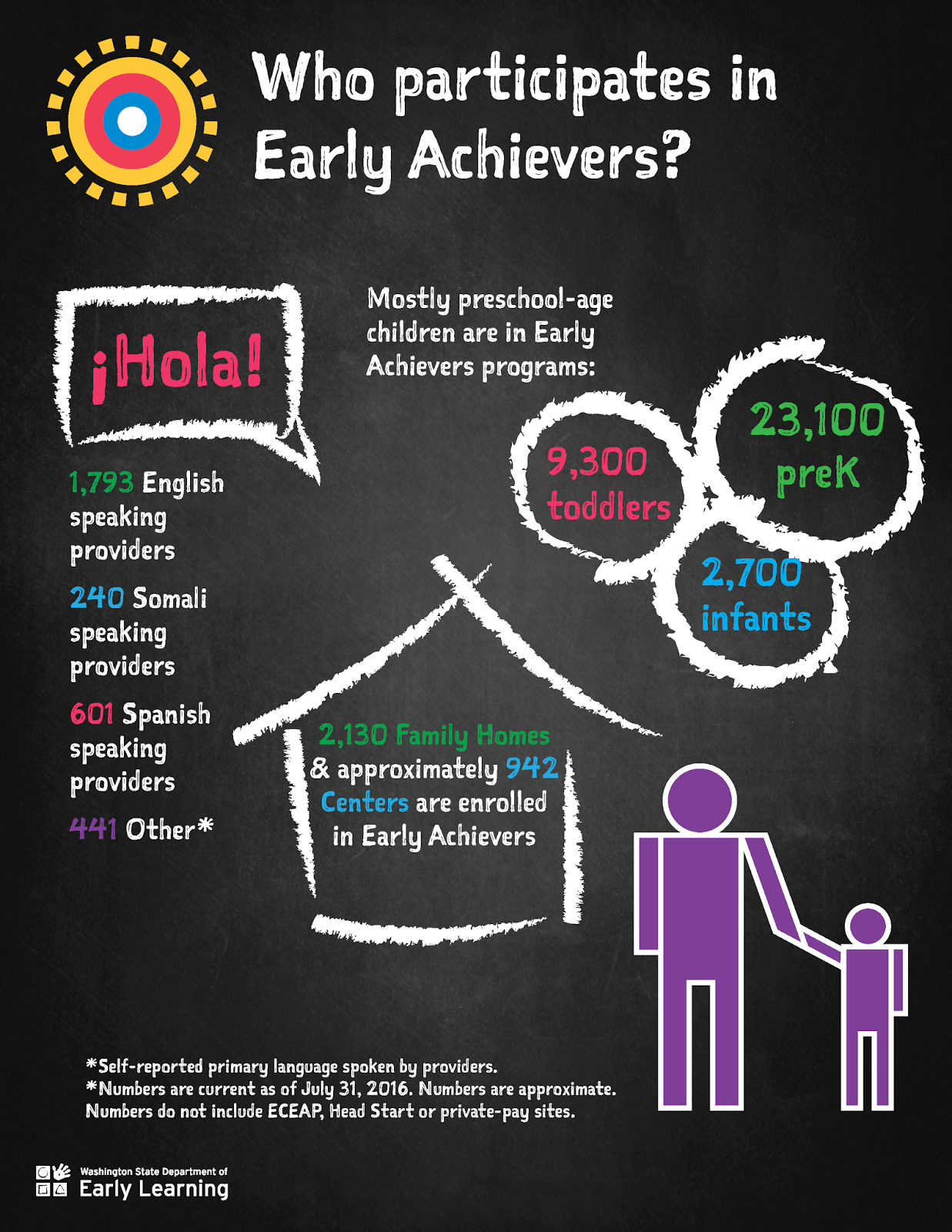 Who participates in Early Achievers?

¡Hola!

1,793 English speaking providers

240 Somali speaking providers

601 Spanish speaking providers

441 Other*

Mostly preschool-age children are in Early Achievers programs:

9,300 toddlers

23,100 preK

2,700 infants

2,130 Family Homes & approximately 942 Centers are enrolled in Early Achievers

*Self-reported primary language spoken by providers.
*Numbers are current as of July 31, 2016. Numbers are approximate. Numbers do not include ECEAP, Head Start or private-pay sites.

Washington State Department of
Early Learning