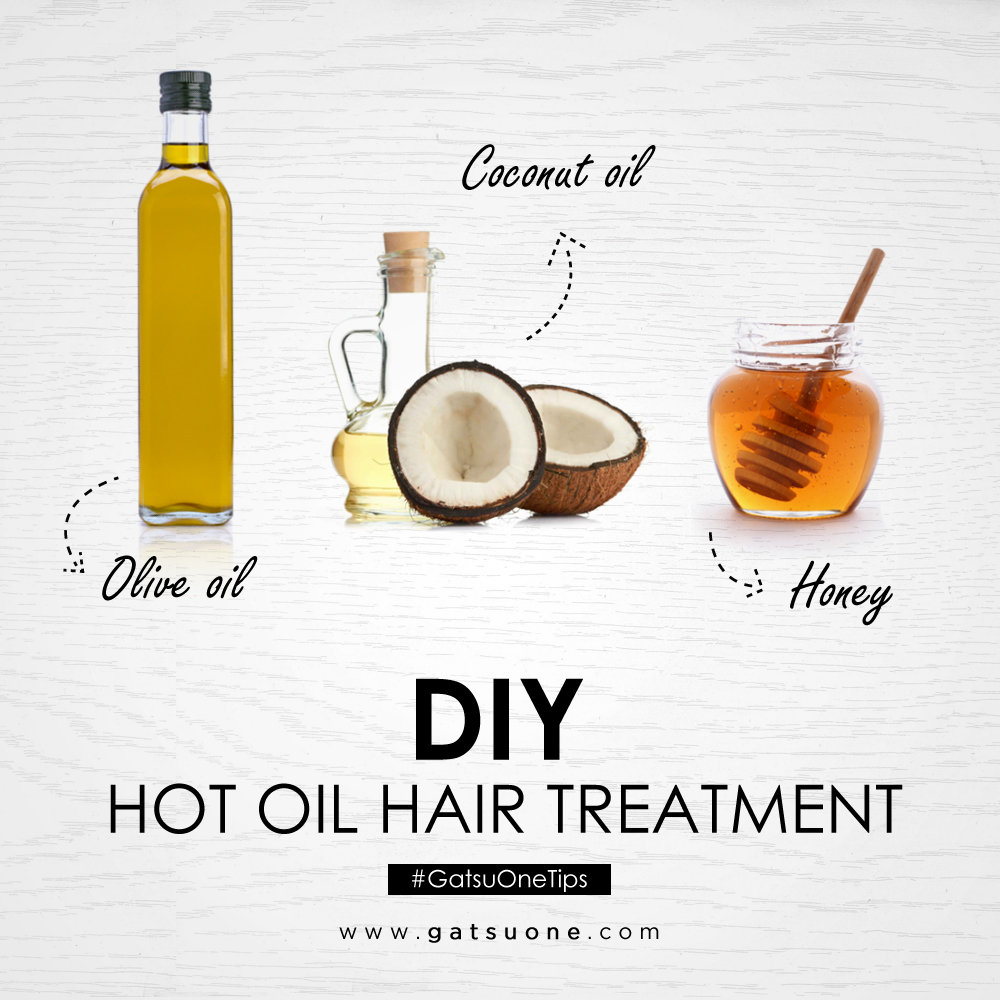 Coconut oil

Olive oil

Honey

DIY
HOT OIL HAIR TREATMENT

#GatsuOneTips

www.gatsuone.com