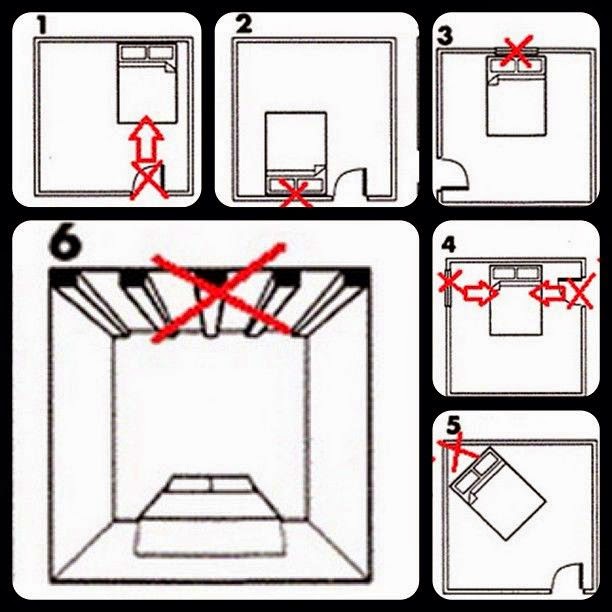 1

2

3

6

4

5