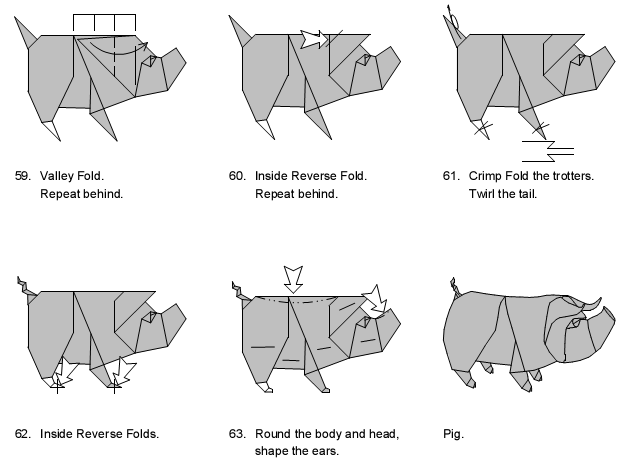 59. Valley Fold.
Repeat behind.

60. Inside Reverse Fold.
Repeat behind.

61. Crimp Fold the trotters.
Twirl the tail.

62. Inside Reverse Folds.

63. Round the body and head,
shape the ears.

Pig.