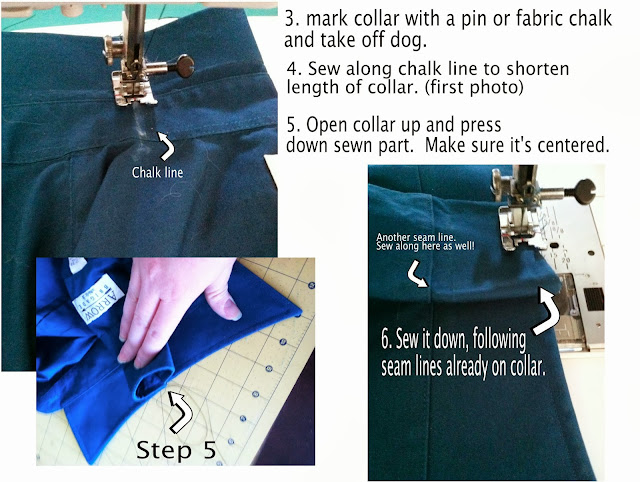 3. mark collar with a pin or fabric chalk and take off dog.

4. Sew along chalk line to shorten length of collar. (first photo)

5. Open collar up and press down sewn part. Make sure it's centered.

Chalk line

ARROW

Step 5

Another seam line. Sew along here as well!

6. Sew it down, following seam lines already on collar.