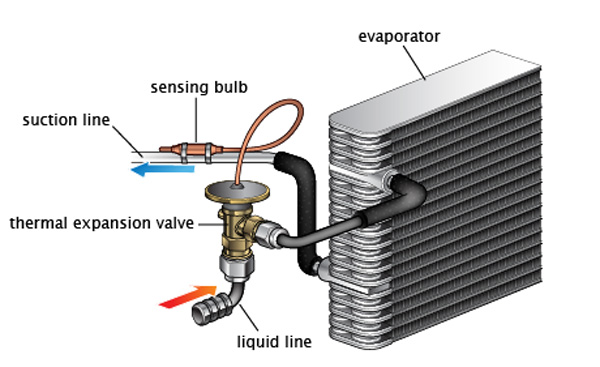 evaporator

sensing bulb

suction line

thermal expansion valve

liquid line