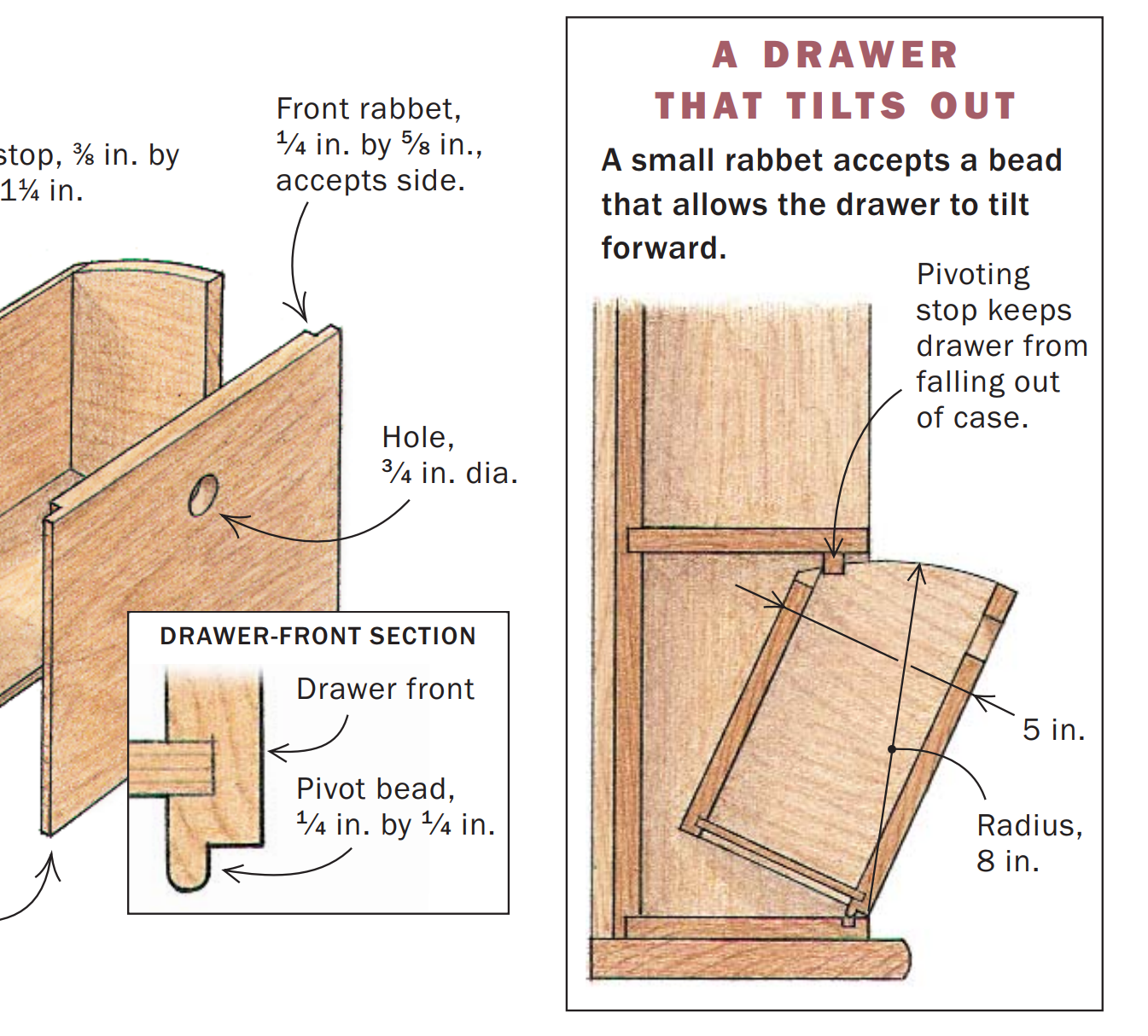 stop, ⅜ in. by 1¼ in.

Front rabbet, ¼ in. by ⅝ in., accepts side.

Hole, ¾ in. dia.

DRAWER-FRONT SECTION

Drawer front

Pivot bead, ¼ in. by ¼ in.

A DRAWER THAT TILTS OUT

A small rabbet accepts a bead that allows the drawer to tilt forward.

Pivoting stop keeps drawer from falling out of case.

5 in.

Radius, 8 in.