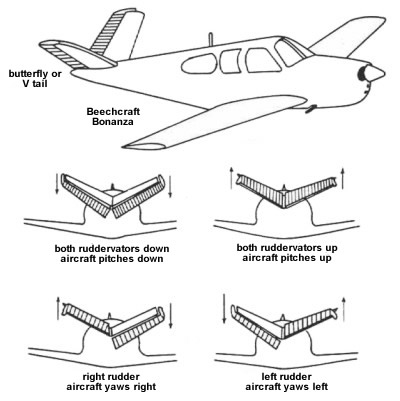 butterfly or V tail

Beechcraft Bonanza

both ruddervators down aircraft pitches down

both ruddervators up aircraft pitches up

right rudder aircraft yaws right

left rudder aircraft yaws left