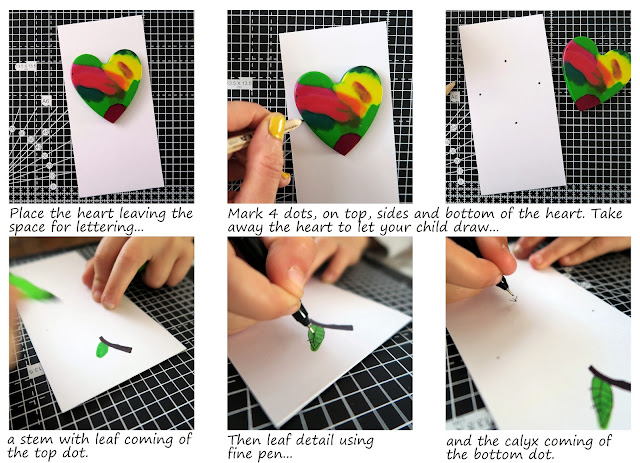 Place the heart leaving the space for lettering...

Mark 4 dots, on top, sides and bottom of the heart. Take away the heart to let your child draw...

a stem with leaf coming of the top dot.

Then leaf detail using fine pen...

and the calyx coming of the bottom dot.