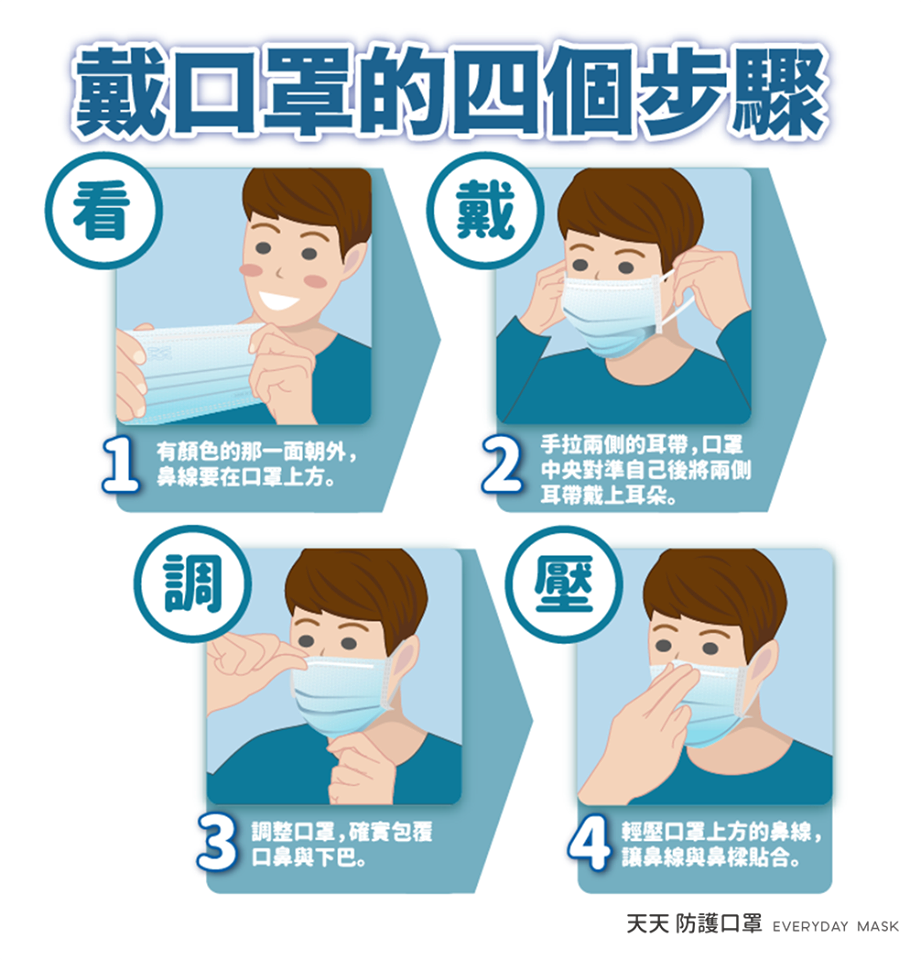 戴口罩的四個步驟

看

1 有顏色的那一面朝外，鼻線要在口罩上方。

戴

2 手拉兩側的耳帶，口罩中央對準自己後將兩側耳帶戴上耳朵。

調

3 調整口罩，確實包覆口鼻與下巴。

壓

4 輕壓口罩上方的鼻線，讓鼻線與鼻樑貼合。

天天 防護口罩 EVERYDAY MASK