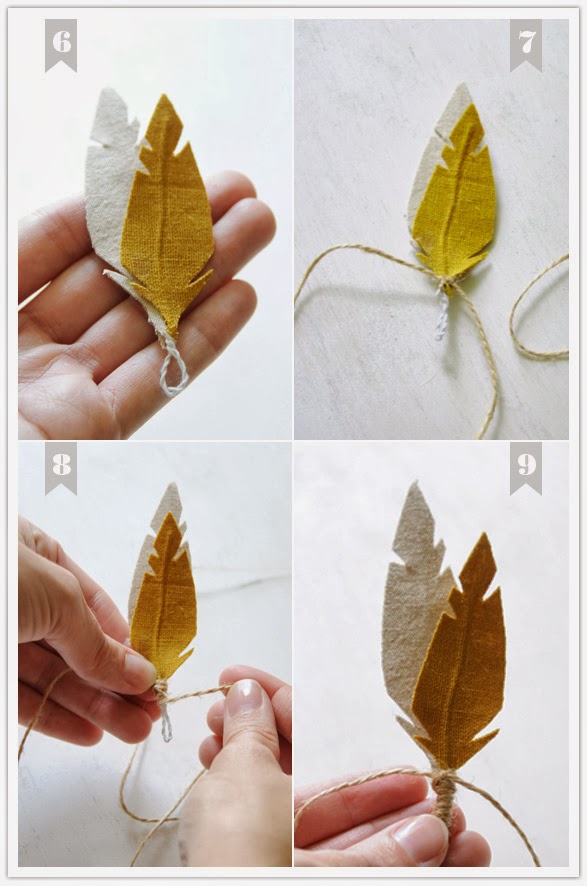 6

7

8

9